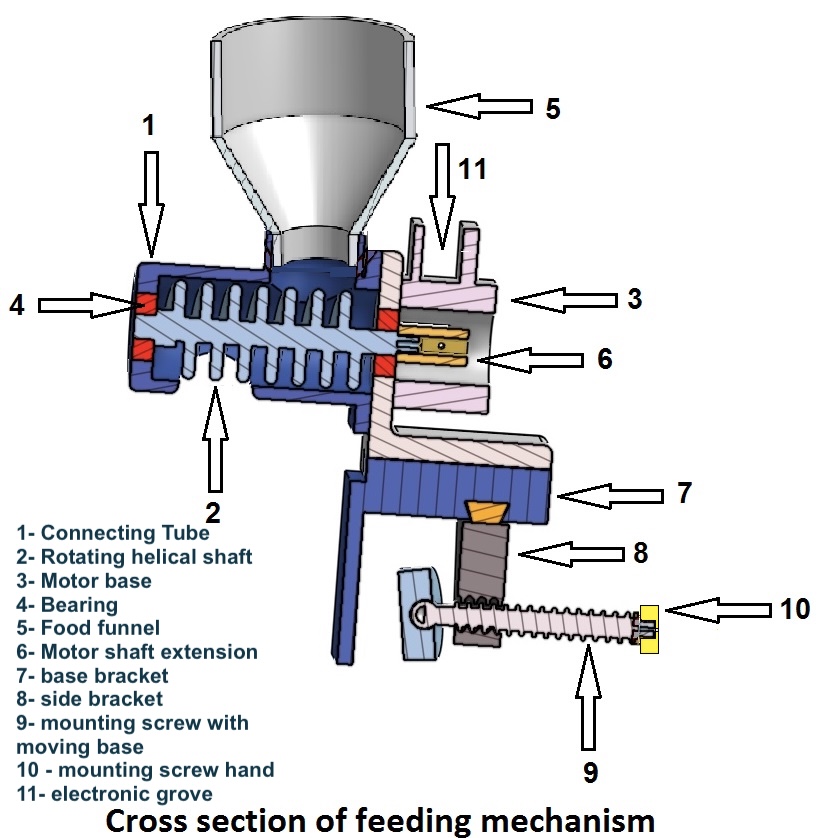 1

5

11

4

3

6

2

7

8

10

9

1- Connecting Tube
2- Rotating helical shaft
3- Motor base
4- Bearing
5- Food funnel
6- Motor shaft extension
7- base bracket
8- side bracket
9- mounting screw with moving base
10 - mounting screw hand
11- electronic grove

Cross section of feeding mechanism